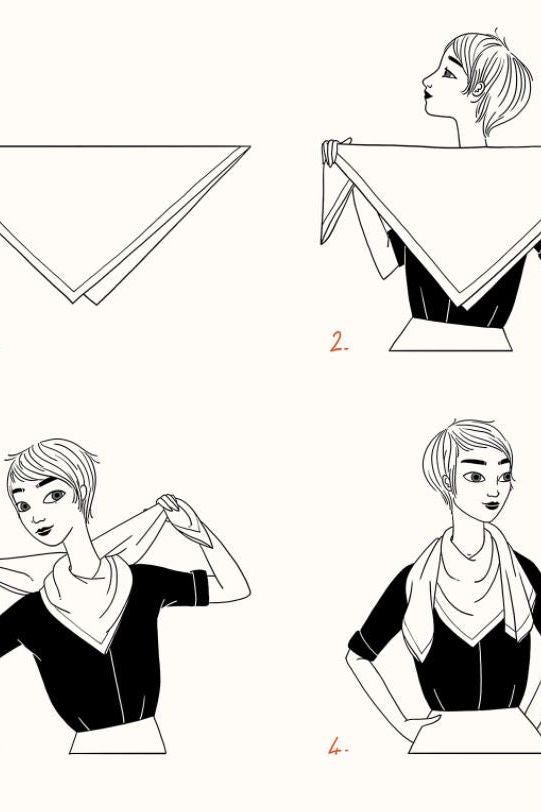 2.

4.