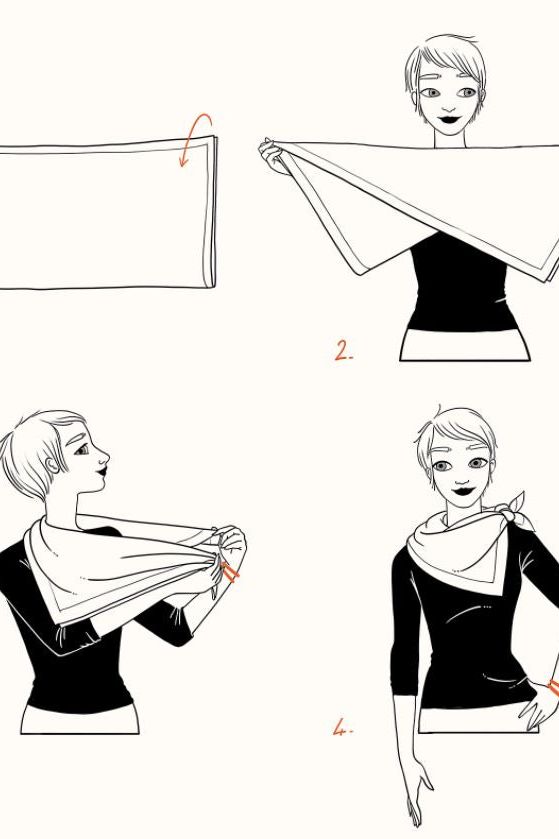 2.

4.