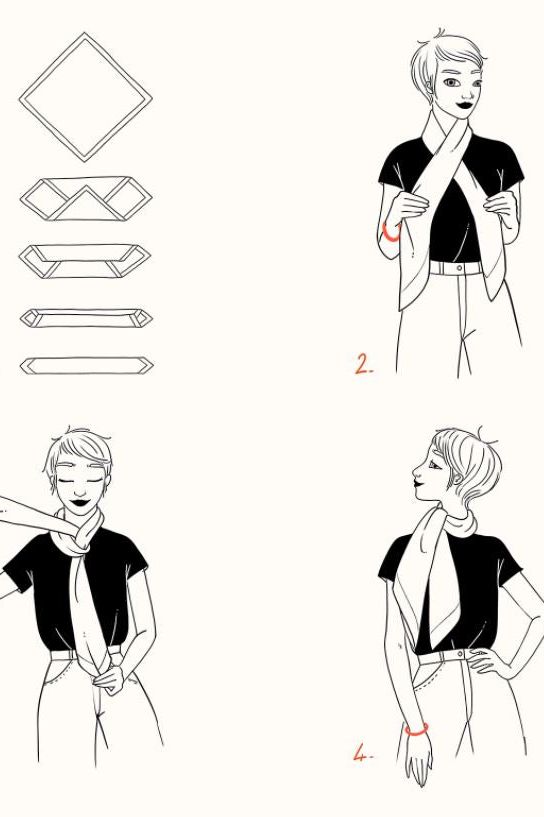 2.

4.